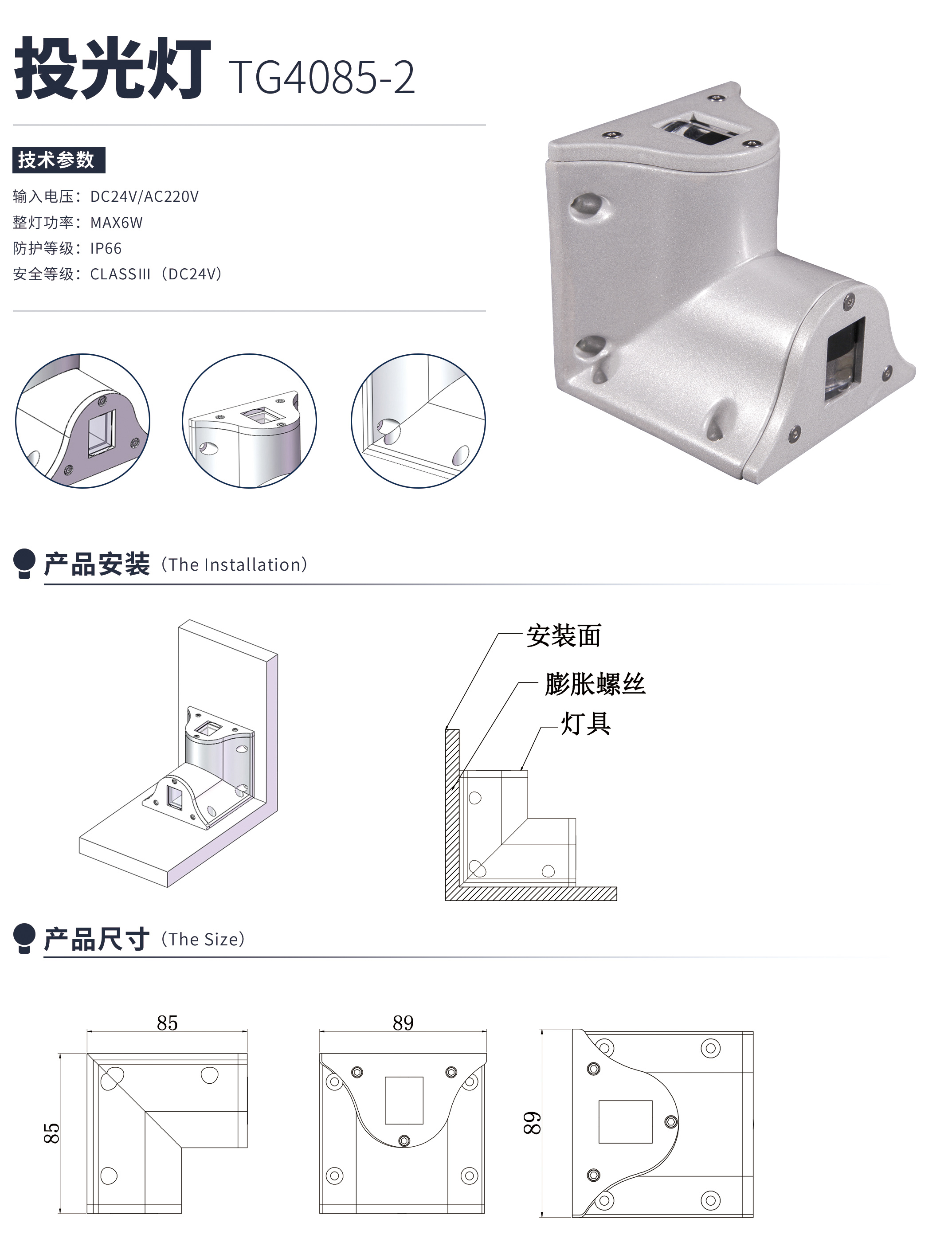 投光灯 TG4085-2

技术参数

输入电压：DC24V/AC220V
整灯功率：MAX6W
防护等级：IP66
安全等级：CLASSIII（DC24V）

产品安装（The Installation）

安装面
膨胀螺丝
灯具

产品尺寸（The Size）

85
85
89
89